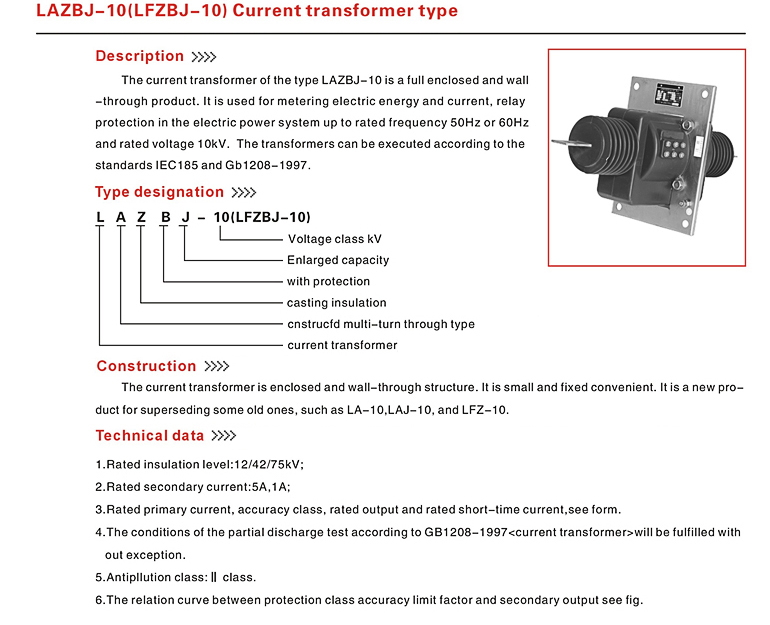 LAZBJ-10(LFZBJ-10) Current transformer type

Description >>>>

The current transformer of the type LAZBJ-10 is a full enclosed and wall-through product. It is used for metering electric energy and current, relay protection in the electric power system up to rated frequency 50Hz or 60Hz and rated voltage 10kV. The transformers can be executed according to the standards IEC185 and Gb1208-1997.

Type designation >>>>

L A Z B J - 10(LFZBJ-10)

Voltage class kV
Enlarged capacity
with protection
casting insulation
cnstrucfd multi-turn through type
current transformer

Construction >>>>

The current transformer is enclosed and wall-through structure. It is small and fixed convenient. It is a new product for superseding some old ones, such as LA-10,LAJ-10, and LFZ-10.

Technical data >>>>

1.Rated insulation level:12/42/75kV;
2.Rated secondary current:5A,1A;
3.Rated primary current, accuracy class, rated output and rated short-time current,see form.
4.The conditions of the partial discharge test according to GB1208-1997<current transformer>will be fulfilled with out exception.
5.Antipllution class: Ⅱ class.
6.The relation curve between protection class accuracy limit factor and secondary output see fig.