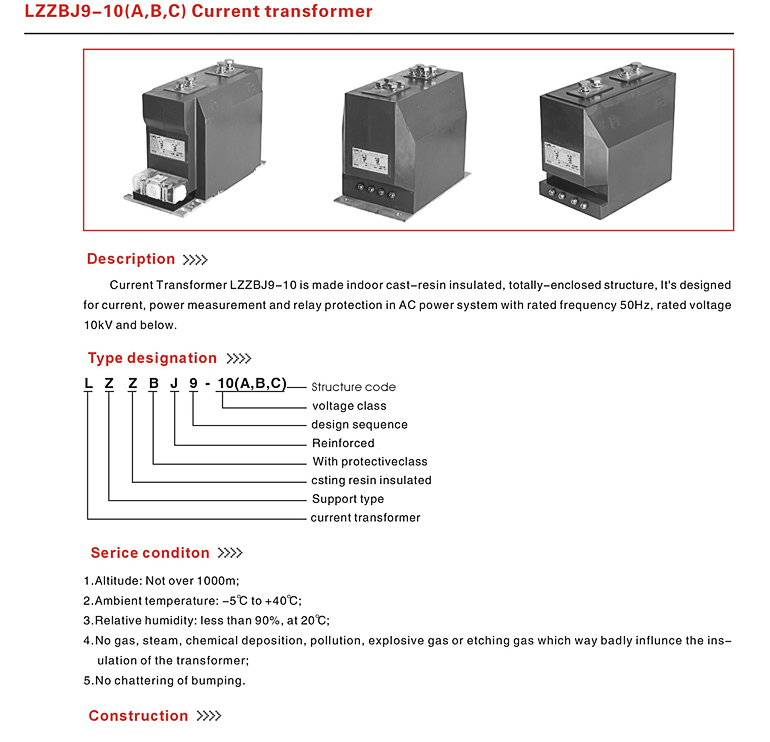 LZZBJ9-10(A,B,C) Current transformer

Description >>>>

Current Transformer LZZBJ9-10 is made indoor cast-resin insulated, totally-enclosed structure, It's designed for current, power measurement and relay protection in AC power system with rated frequency 50Hz, rated voltage 10kV and below.

Type designation >>>>

L Z Z B J 9 - 10(A,B,C)

Structure code
voltage class
design sequence
Reinforced
With protectiveclass
csting resin insulated
Support type
current transformer

Serice conditon >>>>

1.Altitude: Not over 1000m;
2.Ambient temperature: -5℃ to +40℃;
3.Relative humidity: less than 90%, at 20℃;
4.No gas, steam, chemical deposition, pollution, explosive gas or etching gas which way badly influnce the insulation of the transformer;
5.No chattering of bumping.

Construction >>>>